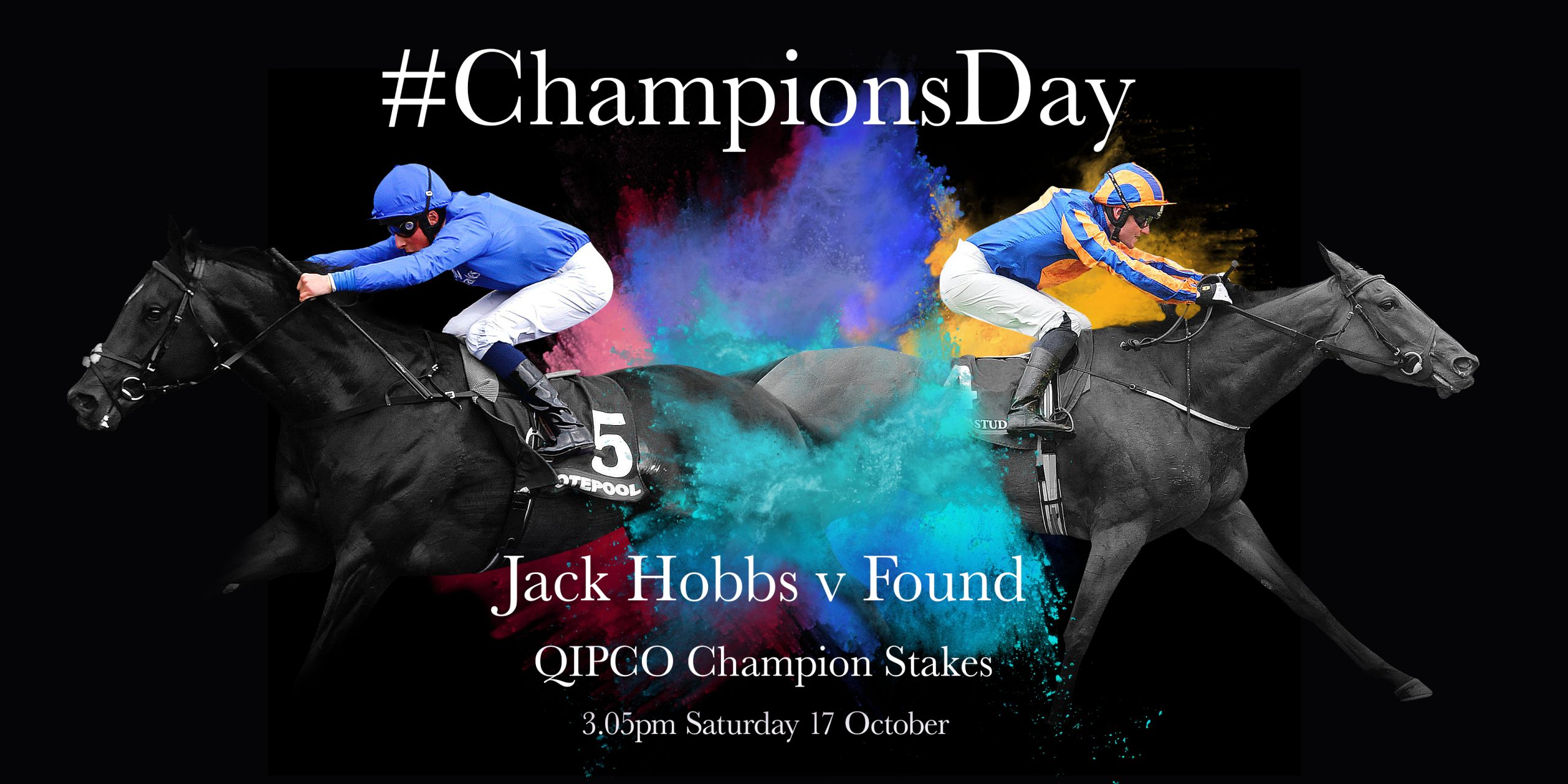 #ChampionsDay

5
OTEPOOL

STUD

Jack Hobbs v Found

QIPCO Champion Stakes

3.05pm Saturday 17 October